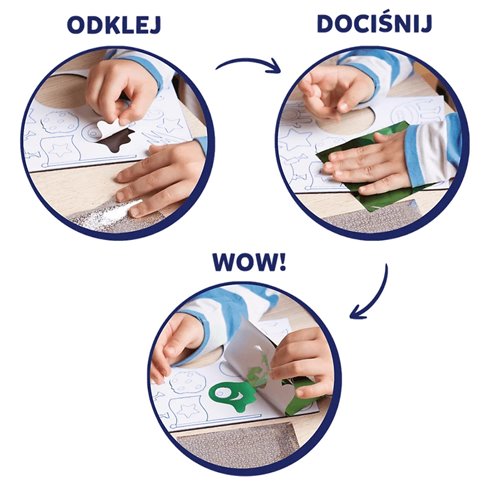 ODKLEJ

DOCIŚNIJ

WOW!