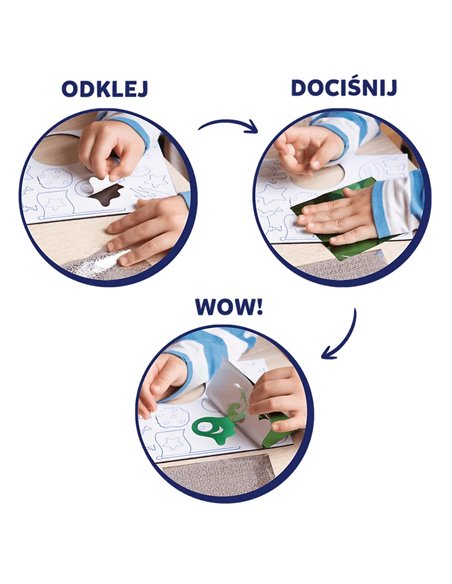 ODKLEJ

DOCIŚNIJ

WOW!