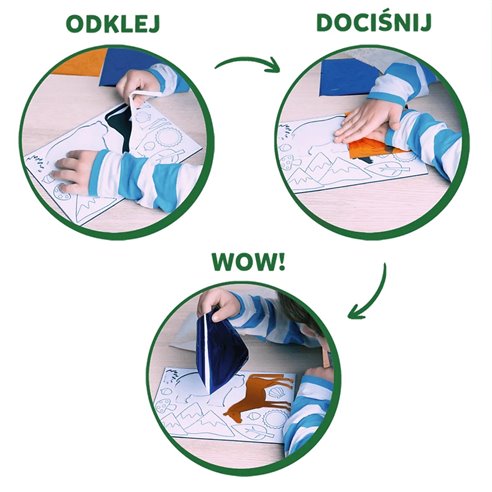 ODKLEJ

DOCIŚNIJ

WOW!