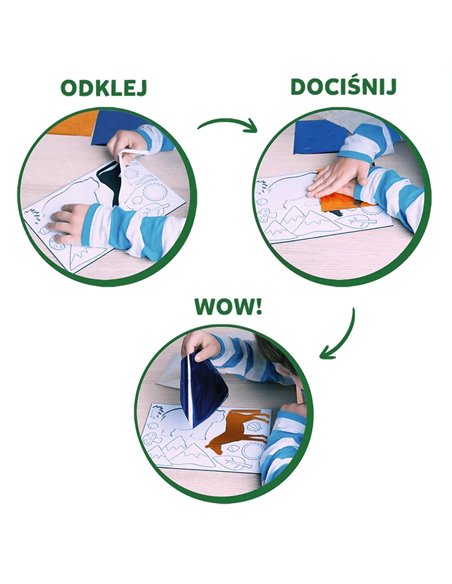 ODKLEJ

DOCIŚNIJ

WOW!